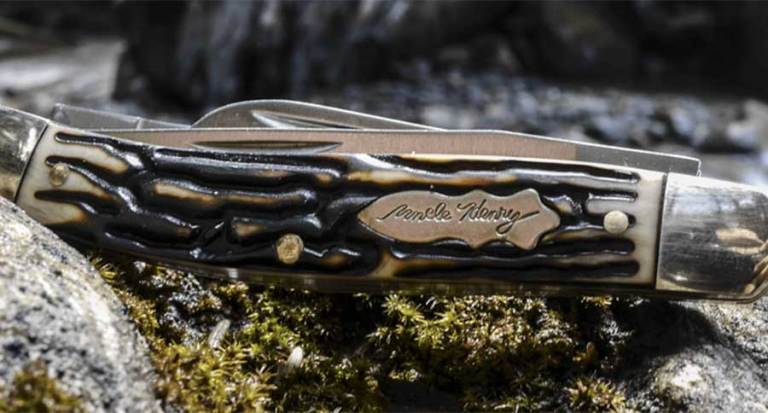 Uncle Henry