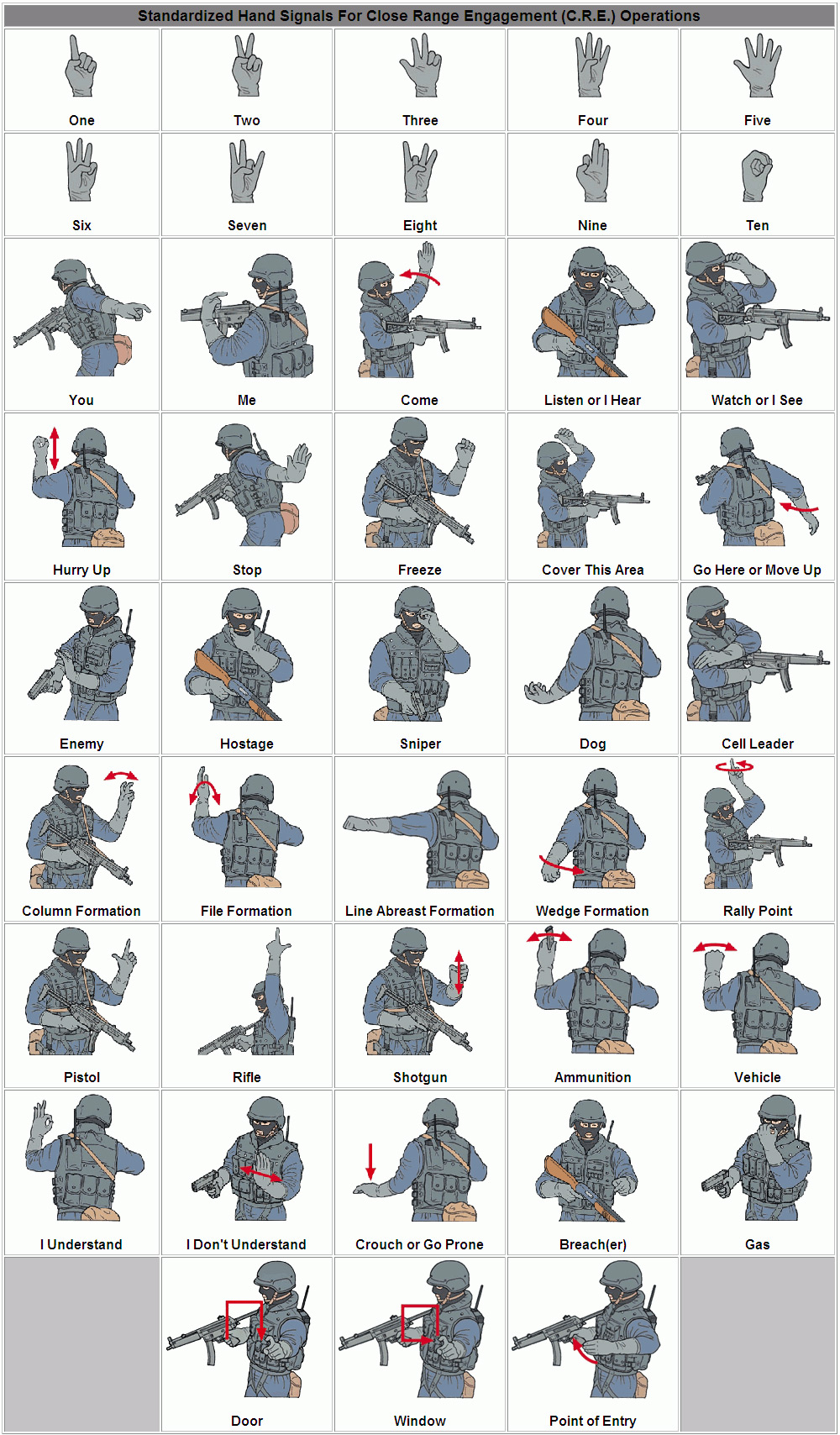 Standardized Hand Signals For Close Range Engagement (C.R.E.) Operations

| One | Two | Three | Four | Five |
|---|---|---|---|---|
| Six | Seven | Eight | Nine | Ten |
| You | Me | Come | Listen or I Hear | Watch or I See |
| Hurry Up | Stop | Freeze | Cover This Area | Go Here or Move Up |
| Enemy | Hostage | Sniper | Dog | Cell Leader |
| Column Formation | File Formation | Line Abreast Formation | Wedge Formation | Rally Point |
| Pistol | Rifle | Shotgun | Ammunition | Vehicle |
| I Understand | I Don't Understand | Crouch or Go Prone | Breach(er) | Gas |
|  | Door | Window | Point of Entry |  |