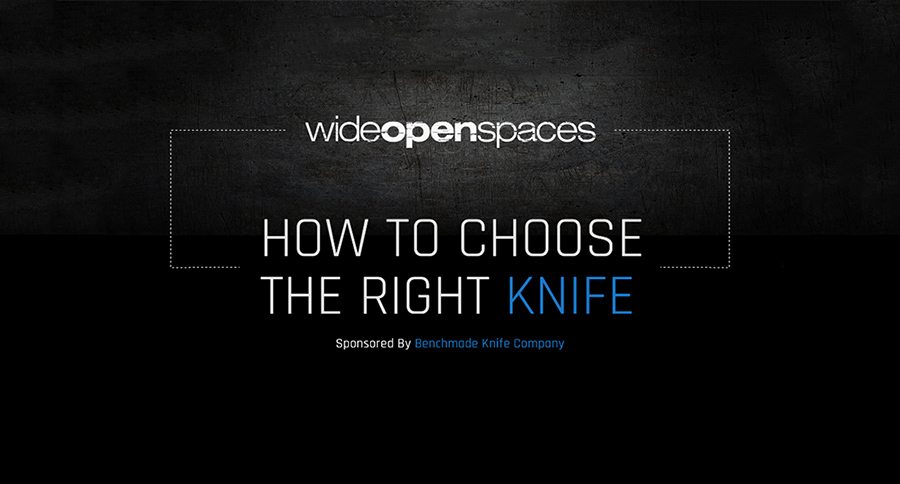 wideopenspaces

HOW TO CHOOSE THE RIGHT KNIFE

Sponsored By Benchmade Knife Company