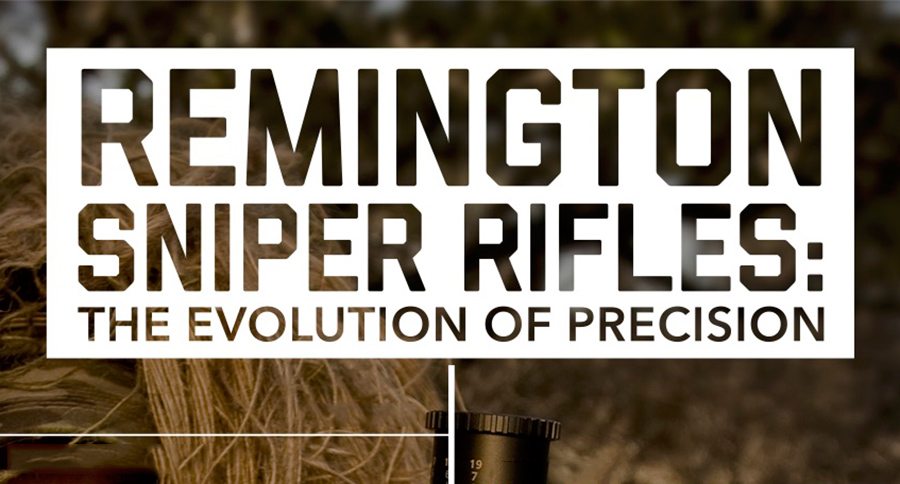 REMINGTON SNIPER RIFLES:
THE EVOLUTION OF PRECISION

19
7