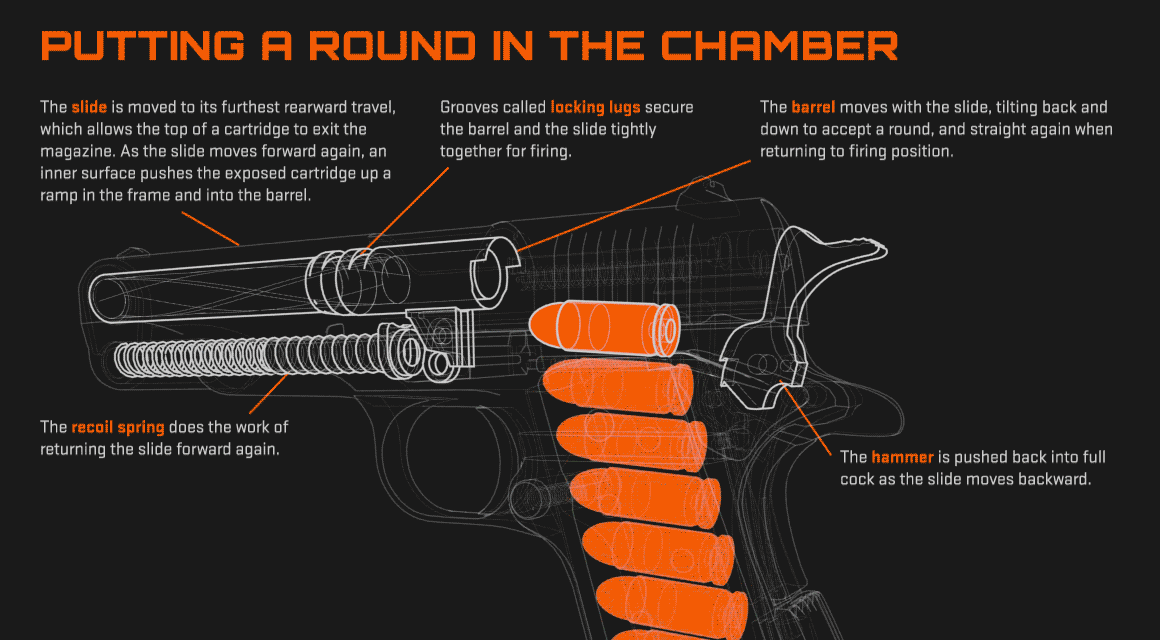 PUTTING A ROUND IN THE CHAMBER

The slide is moved to its furthest rearward travel, which allows the top of a cartridge to exit the magazine. As the slide moves forward again, an inner surface pushes the exposed cartridge up a ramp in the frame and into the barrel.

Grooves called locking lugs secure the barrel and the slide tightly together for firing.

The barrel moves with the slide, tilting back and down to accept a round, and straight again when returning to firing position.

The recoil spring does the work of returning the slide forward again.

The hammer is pushed back into full cock as the slide moves backward.